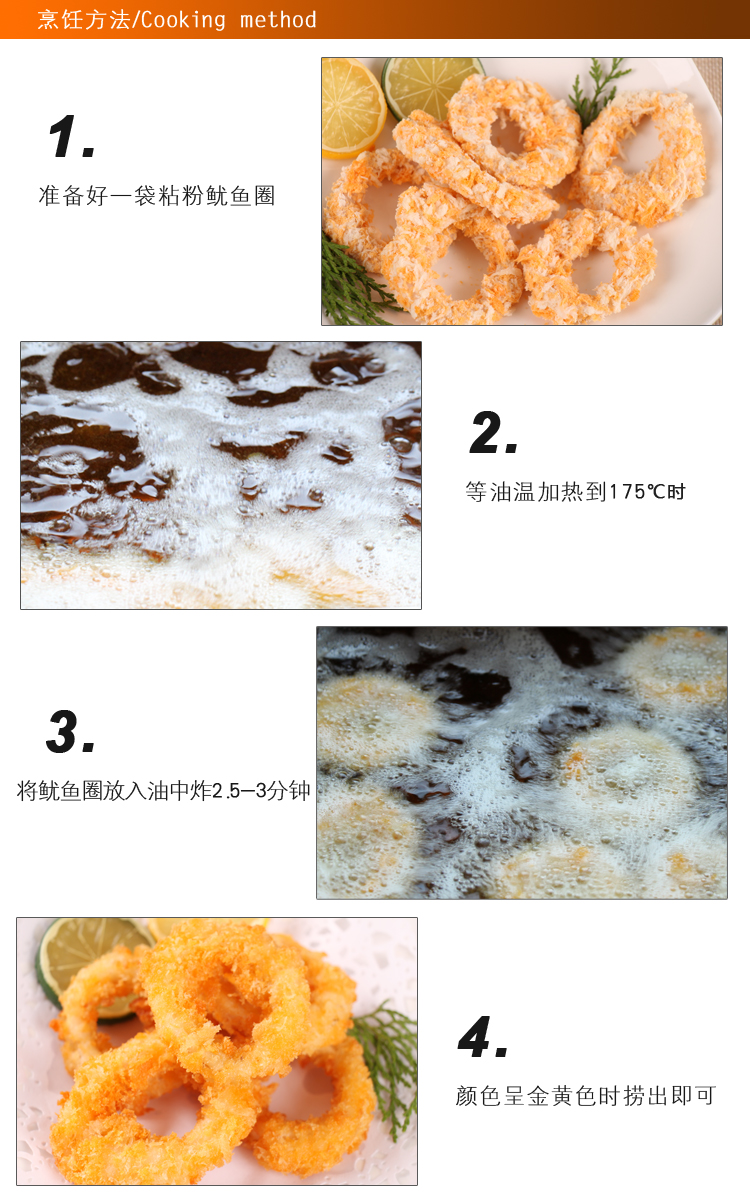 烹饪方法/Cooking method

1.

准备好一袋粘粉鱿鱼圈

2.

等油温加热到175℃时

3.

将鱿鱼圈放入油中炸2.5—3分钟

4.

颜色呈金黄色时捞出即可